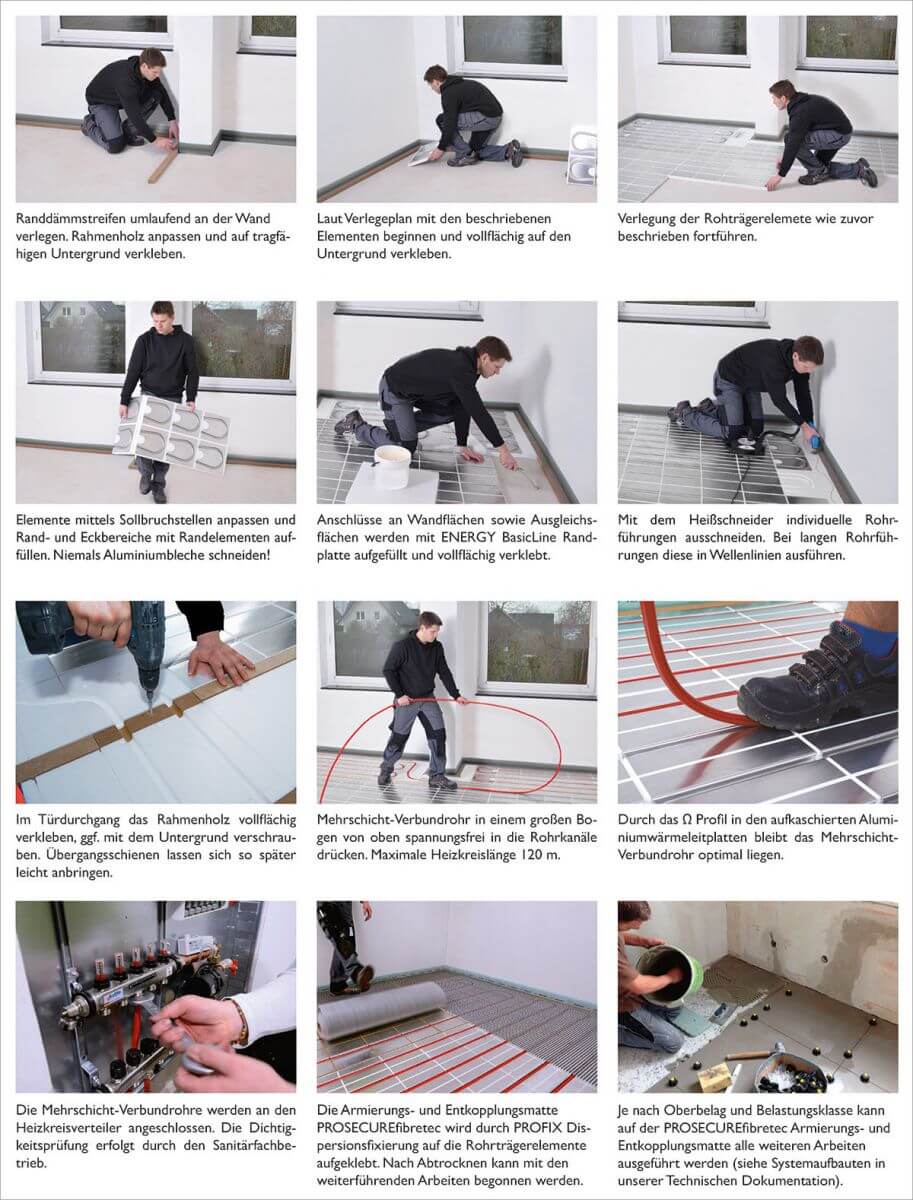 Randdämmstreifen umlaufend an der Wand verlegen. Rahmenholz anpassen und auf tragfähigen Untergrund verkleben.

Laut Verlegeplan mit den beschriebenen Elementen beginnen und vollflächig auf den Untergrund verkleben.

Verlegung der Rohträgerelemete wie zuvor beschrieben fortführen.

Elemente mittels Sollbruchstellen anpassen und Rand- und Eckbereiche mit Randelementen auffüllen. Niemals Aluminiumbleche schneiden!

Anschlüsse an Wandflächen sowie Ausgleichsflächen werden mit ENERGY BasicLine Randplatte aufgefüllt und vollflächig verklebt.

Mit dem Heißschneider individuelle Rohrführungen ausschneiden. Bei langen Rohrführungen diese in Wellenlinien ausführen.

Im Türdurchgang das Rahmenholz vollflächig verkleben, ggf. mit dem Untergrund verschrauben. Übergangsschienen lassen sich so später leicht anbringen.

Mehrschicht-Verbundrohr in einem großen Bogen von oben spannungsfrei in die Rohrkanäle drücken. Maximale Heizkreislänge 120 m.

Durch das Ω Profil in den aufkaschierten Aluminiumwärmeleitplatten bleibt das Mehrschicht-Verbundrohr optimal liegen.

Die Mehrschicht-Verbundrohre werden an den Heizkreisverteiler angeschlossen. Die Dichtigkeitsprüfung erfolgt durch den Sanitärfachbetrieb.

Die Armierungs- und Entkopplungsmatte PROSECUREfibretec wird durch PROFIX Dispersionsfixierung auf die Rohrträgerelemente aufgeklebt. Nach Abtrocknen kann mit den weiterführenden Arbeiten begonnen werden.

Je nach Oberbelag und Belastungsklasse kann auf der PROSECUREfibretec Armierungs- und Entkopplungsmatte alle weiteren Arbeiten ausgeführt werden (siehe Systemaufbauten in unserer Technischen Dokumentation).